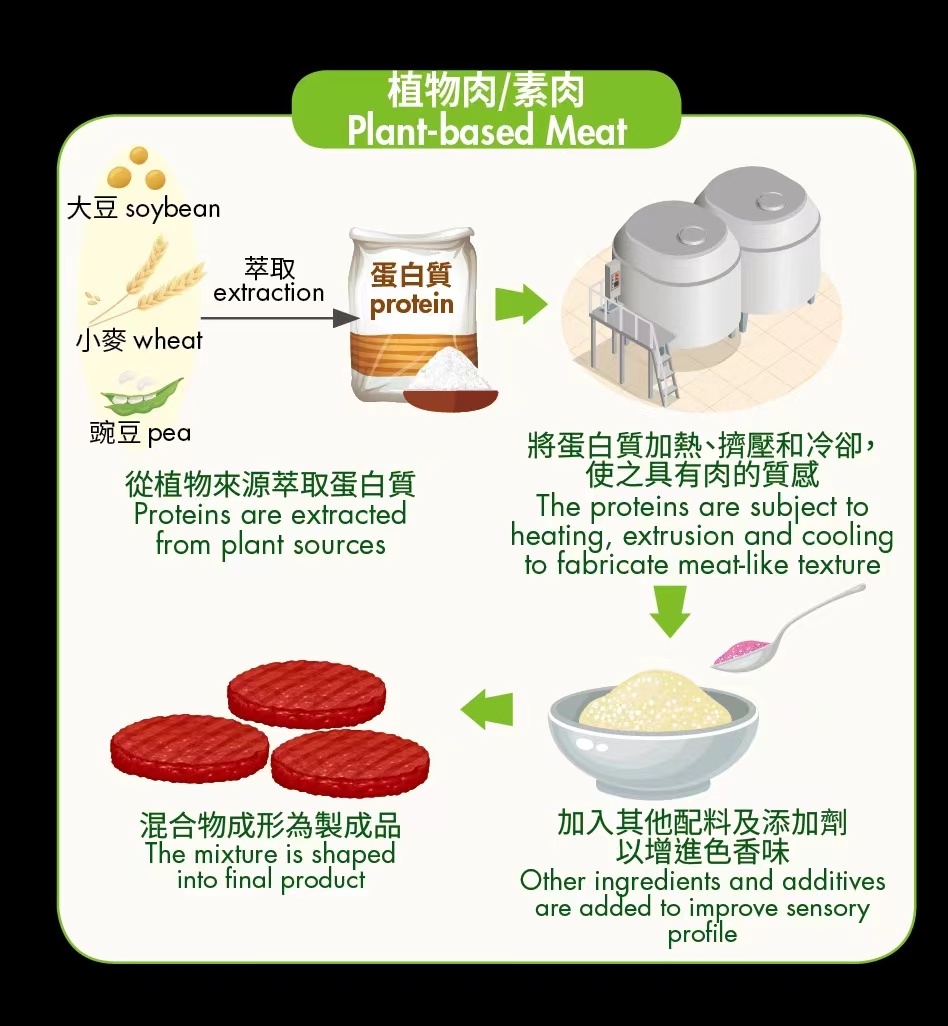 植物肉/素肉
Plant-based Meat

大豆 soybean

小麥 wheat

豌豆 pea

萃取
extraction

蛋白質
protein

從植物來源萃取蛋白質
Proteins are extracted from plant sources

將蛋白質加熱、擠壓和冷卻，使之具有肉的質感
The proteins are subject to heating, extrusion and cooling to fabricate meat-like texture

加入其他配料及添加劑以增進色香味
Other ingredients and additives are added to improve sensory profile

混合物成形為製成品
The mixture is shaped into final product