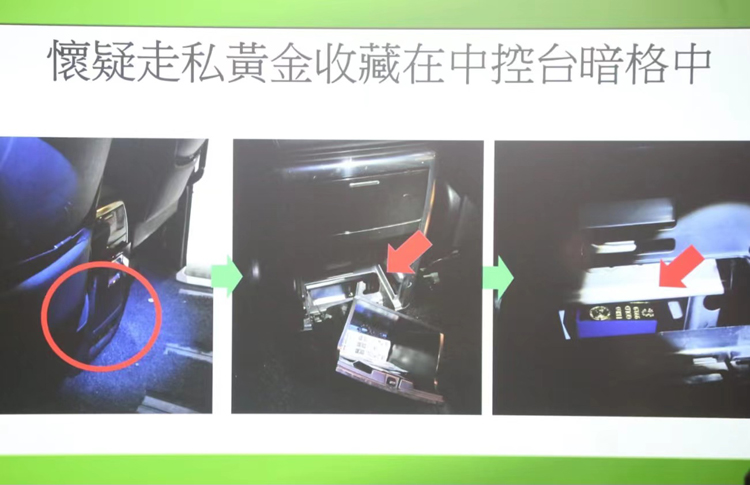 懷疑走私黃金收藏在中控台暗格中